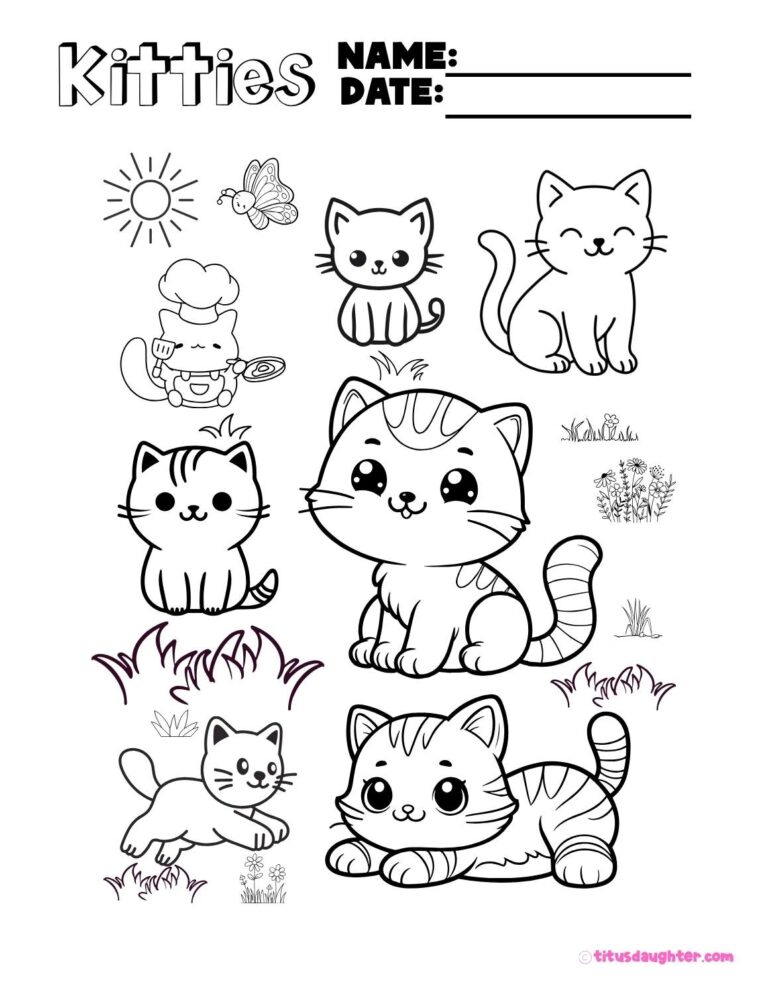 Kitties NAME:
DATE:

© titusdaughter.com